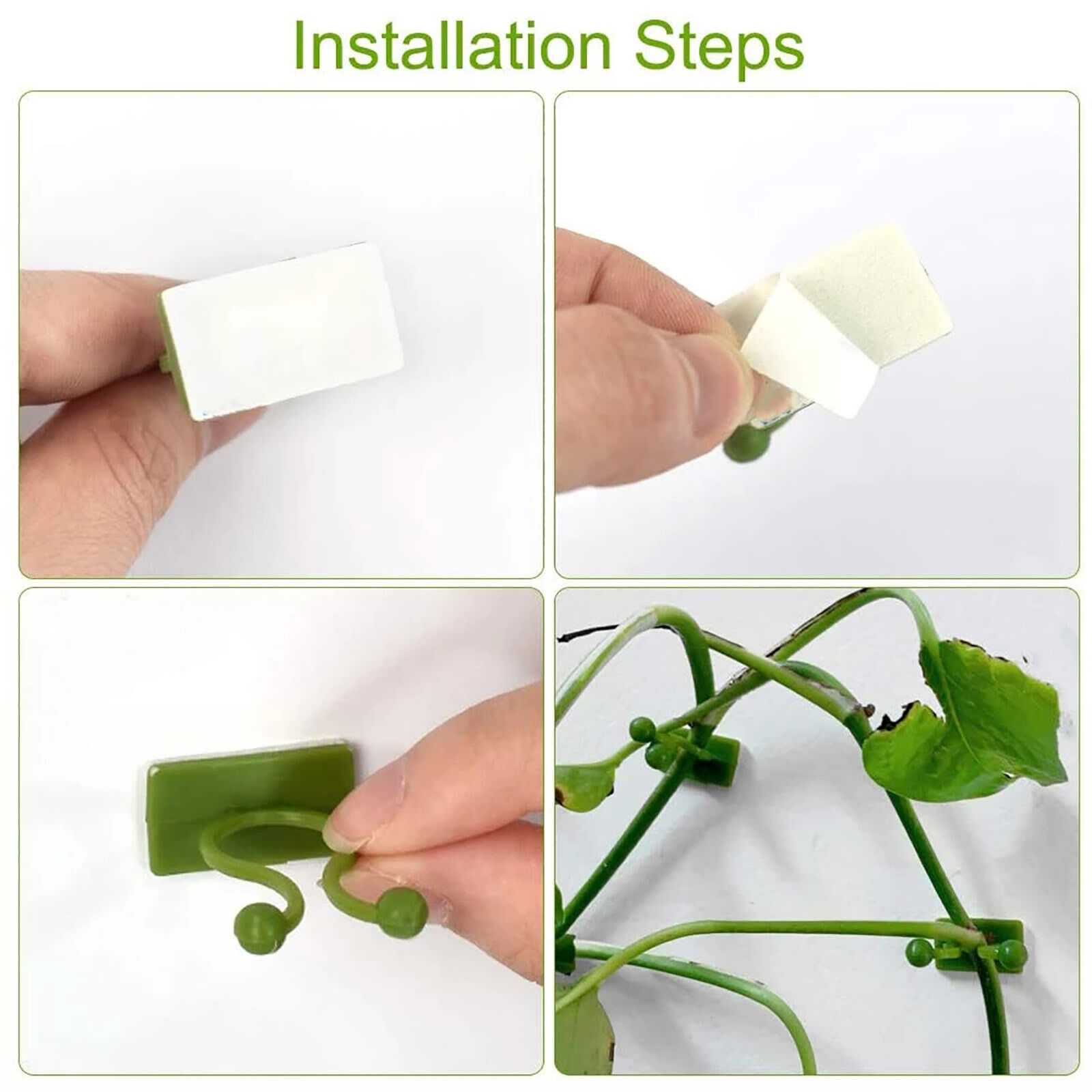 Installation Steps