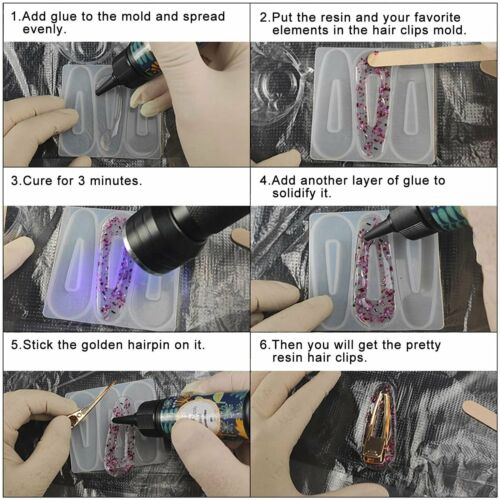 1.Add glue to the mold and spread evenly.

2.Put the resin and your favorite elements in the hair clips mold.

3.Cure for 3 minutes.

4.Add another layer of glue to solidify it.

5.Stick the golden hairpin on it.

6.Then you will get the pretty resin hair clips.