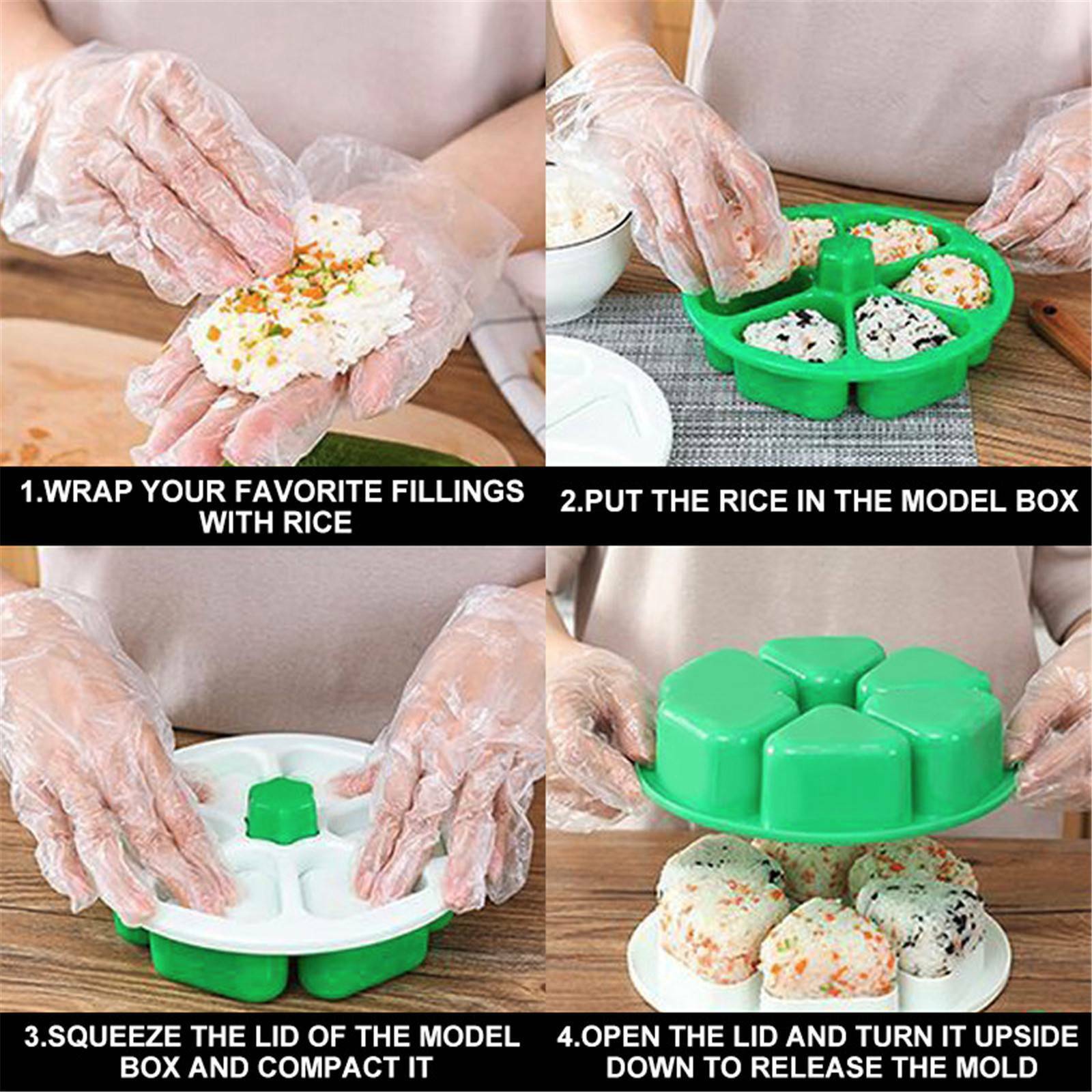 1.WRAP YOUR FAVORITE FILLINGS WITH RICE

2.PUT THE RICE IN THE MODEL BOX

3.SQUEEZE THE LID OF THE MODEL BOX AND COMPACT IT

4.OPEN THE LID AND TURN IT UPSIDE DOWN TO RELEASE THE MOLD