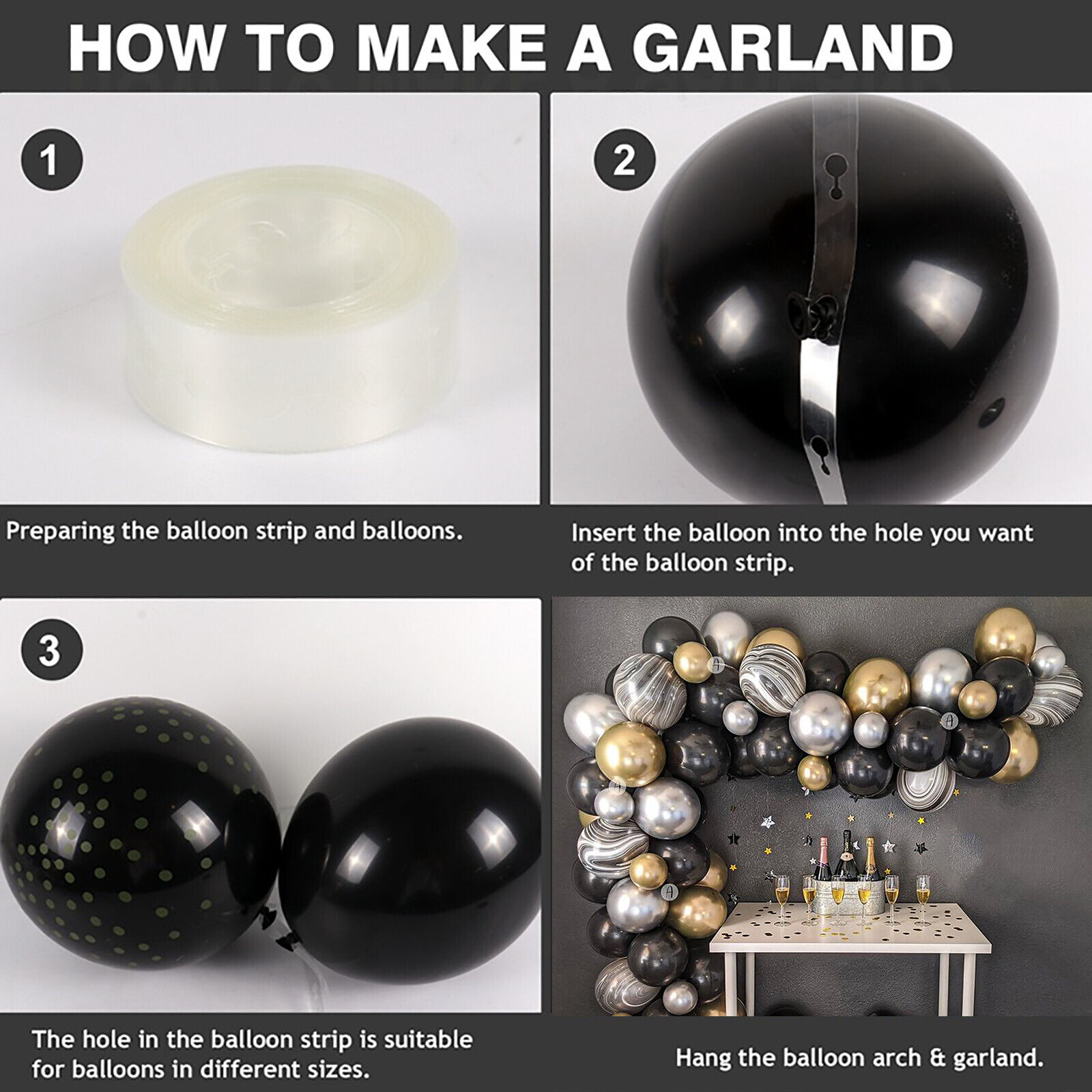 HOW TO MAKE A GARLAND

1

Preparing the balloon strip and balloons.

2

Insert the balloon into the hole you want of the balloon strip.

3

The hole in the balloon strip is suitable for balloons in different sizes.

Hang the balloon arch & garland.