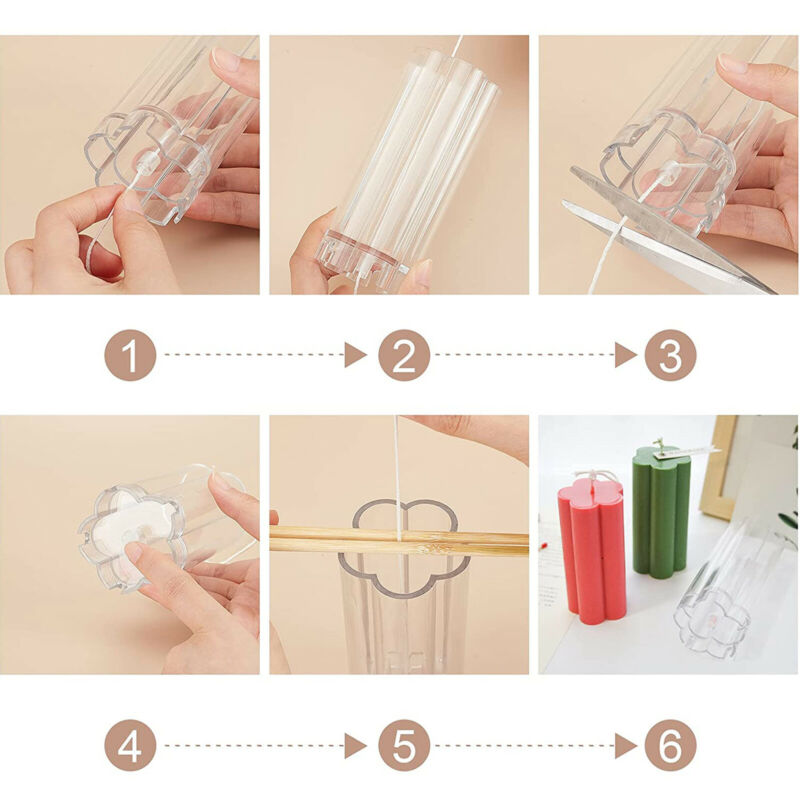 1
2
3
4
5
6