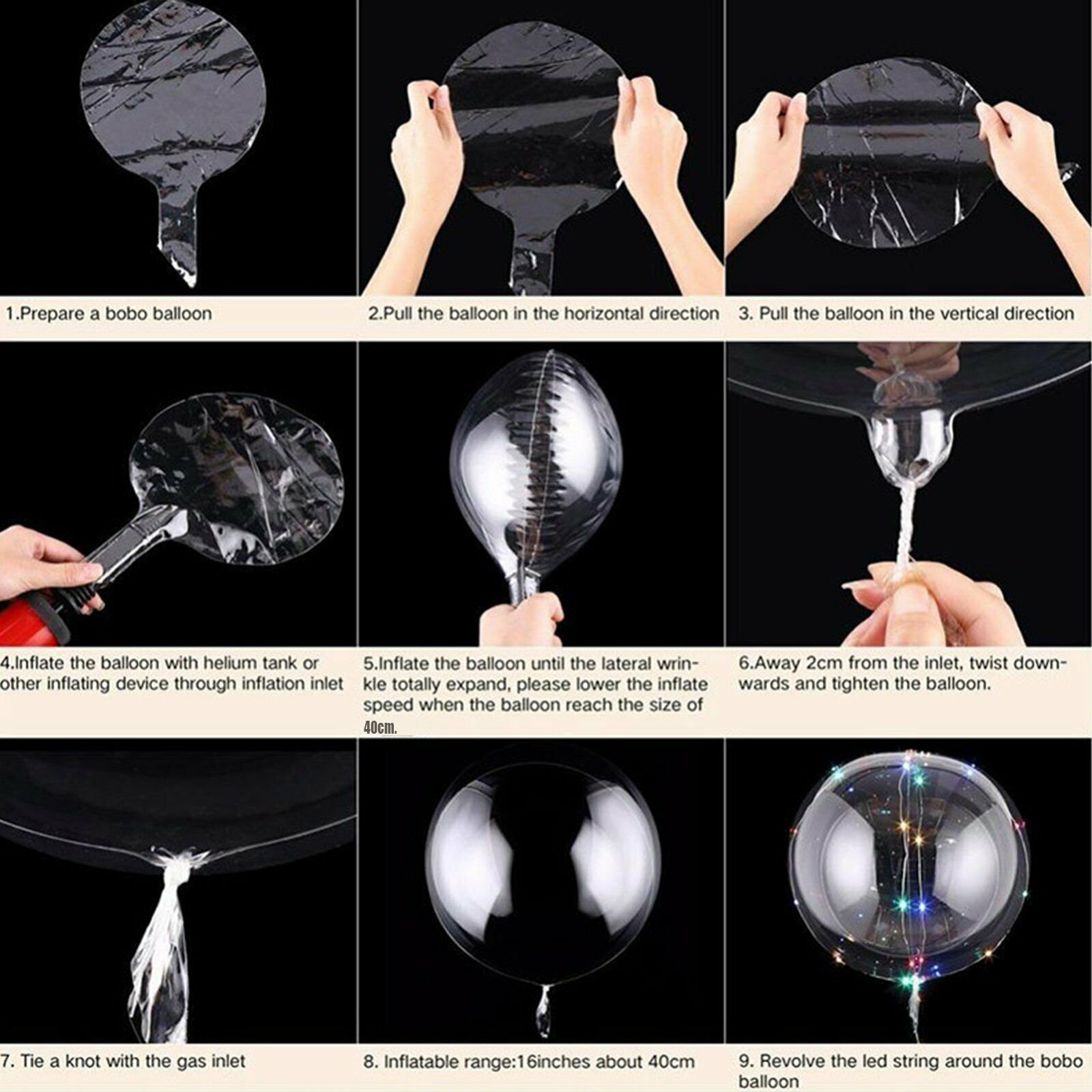 1.Prepare a bobo balloon

2.Pull the balloon in the horizontal direction

3. Pull the balloon in the vertical direction

4.Inflate the balloon with helium tank or other inflating device through inflation inlet

5.Inflate the balloon until the lateral wrinkle totally expand, please lower the inflate speed when the balloon reach the size of 40cm.

6.Away 2cm from the inlet, twist downwards and tighten the balloon.

7. Tie a knot with the gas inlet

8. Inflatable range:16inches about 40cm

9. Revolve the led string around the bobo balloon